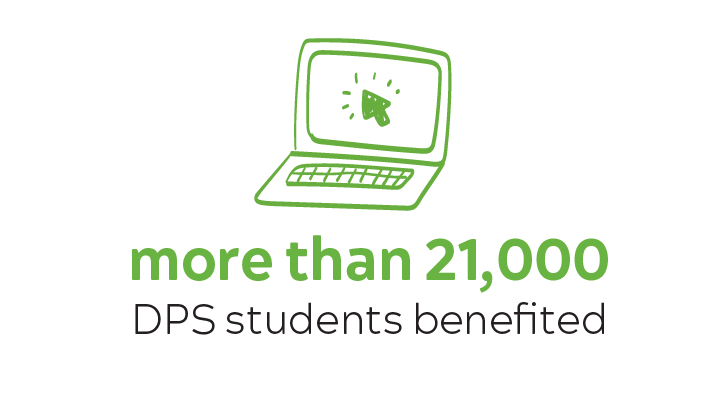 more than 21,000
DPS students benefited